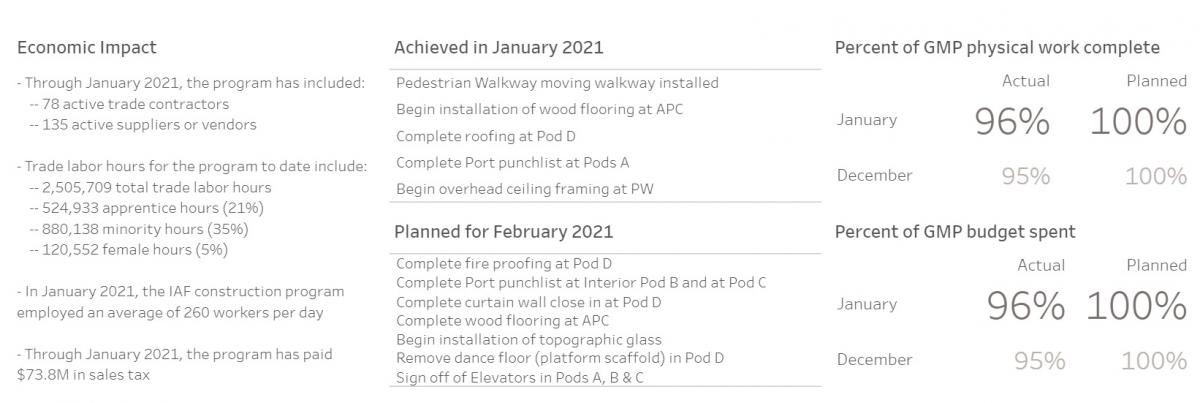 Economic Impact

- Through January 2021, the program has included:
-- 78 active trade contractors
-- 135 active suppliers or vendors

- Trade labor hours for the program to date include:
-- 2,505,709 total trade labor hours
-- 524,933 apprentice hours (21%)
-- 880,138 minority hours (35%)
-- 120,552 female hours (5%)

- In January 2021, the IAF construction program employed an average of 260 workers per day

- Through January 2021, the program has paid $73.8M in sales tax

Achieved in January 2021

Pedestrian Walkway moving walkway installed
Begin installation of wood flooring at APC
Complete roofing at Pod D
Complete Port punchlist at Pods A
Begin overhead ceiling framing at PW

Planned for February 2021

Complete fire proofing at Pod D
Complete Port punchlist at Interior Pod B and at Pod C
Complete curtain wall close in at Pod D
Complete wood flooring at APC
Begin installation of topographic glass
Remove dance floor (platform scaffold) in Pod D
Sign off of Elevators in Pods A, B & C

Percent of GMP physical work complete

| | Actual | Planned |
|---|---|---|
| January | 96% | 100% |
| December | 95% | 100% |

Percent of GMP budget spent

| | Actual | Planned |
|---|---|---|
| January | 96% | 100% |
| December | 95% | 100% |